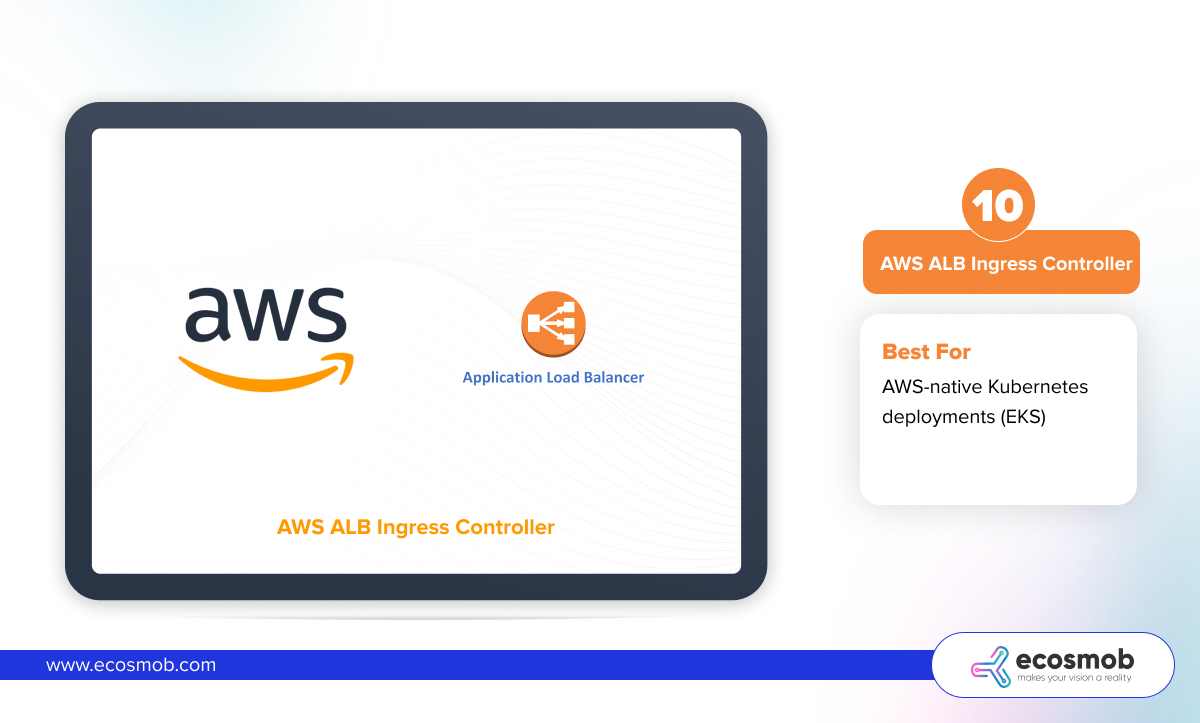 aws

Application Load Balancer

AWS ALB Ingress Controller

10

AWS ALB Ingress Controller

Best For

AWS-native Kubernetes deployments (EKS)

www.ecosmob.com

ecosmob
makes your vision a reality